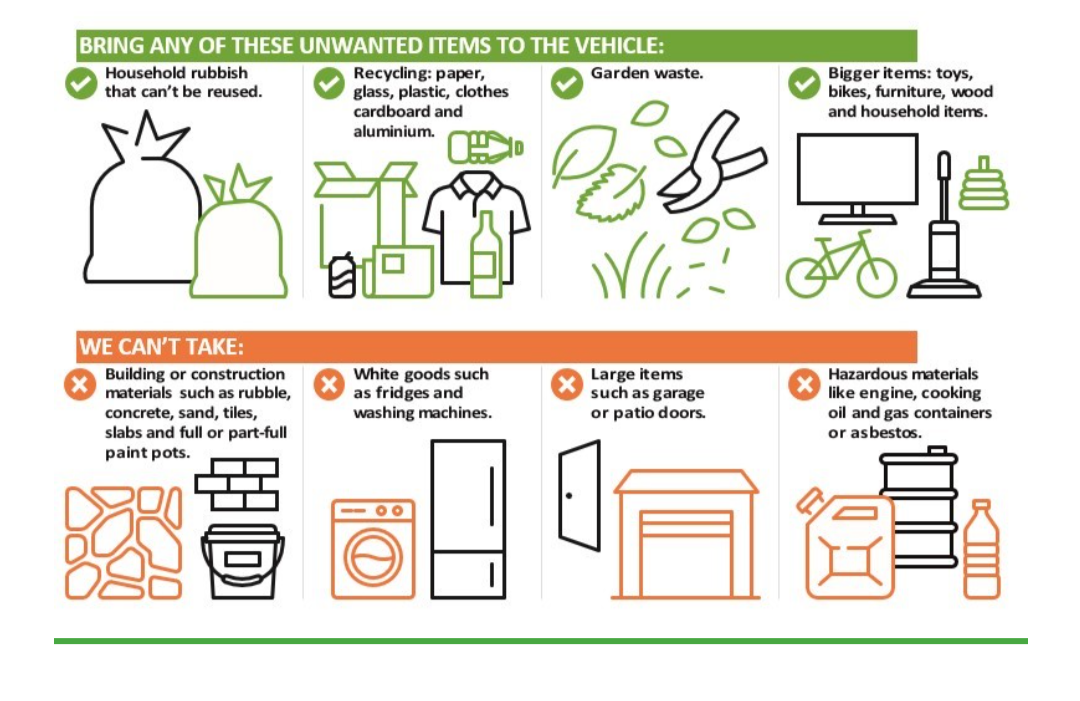 BRING ANY OF THESE UNWANTED ITEMS TO THE VEHICLE:

Household rubbish that can't be reused.

Recycling: paper, glass, plastic, clothes cardboard and aluminium.

Garden waste.

Bigger items: toys, bikes, furniture, wood and household items.

WE CAN'T TAKE:

Building or construction materials such as rubble, concrete, sand, tiles, slabs and full or part-full paint pots.

White goods such as fridges and washing machines.

Large items such as garage or patio doors.

Hazardous materials like engine, cooking oil and gas containers or asbestos.